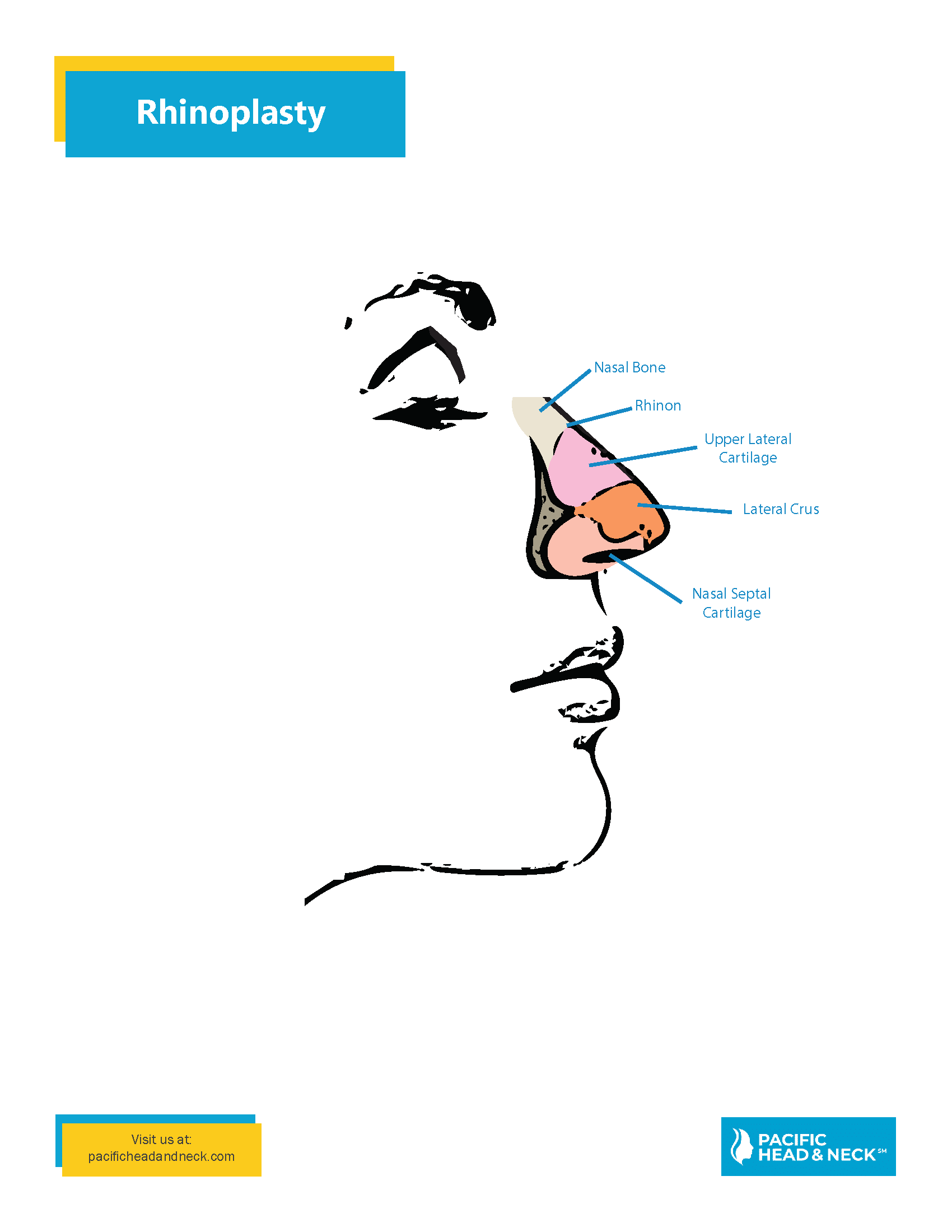 Rhinoplasty

Nasal Bone

Rhinon

Upper Lateral Cartilage

Lateral Crus

Nasal Septal Cartilage

Visit us at:
pacificheadandneck.com

PACIFIC HEAD & NECK℠