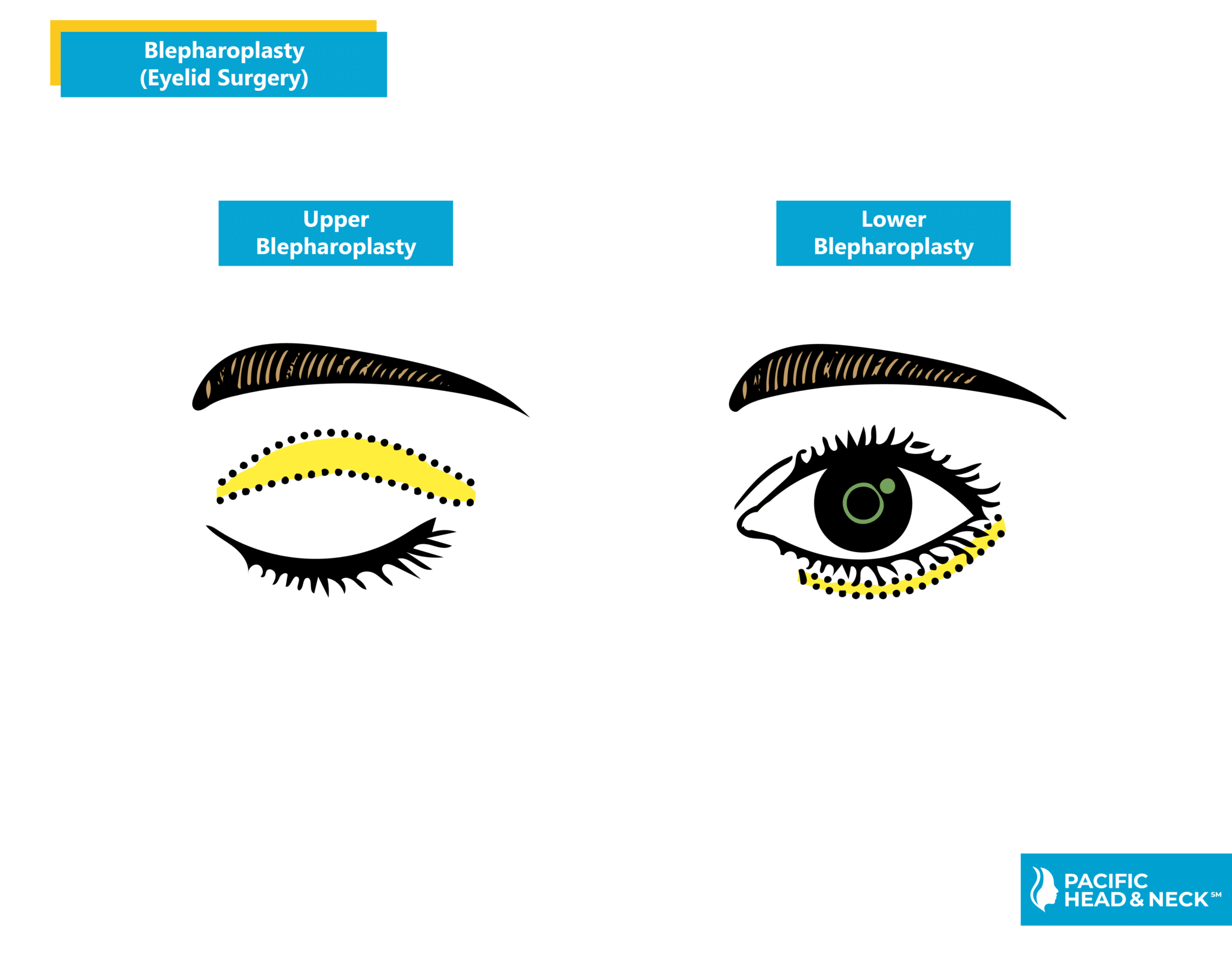 Blepharoplasty
(Eyelid Surgery)

Upper Blepharoplasty

Lower Blepharoplasty

PACIFIC HEAD & NECK℠