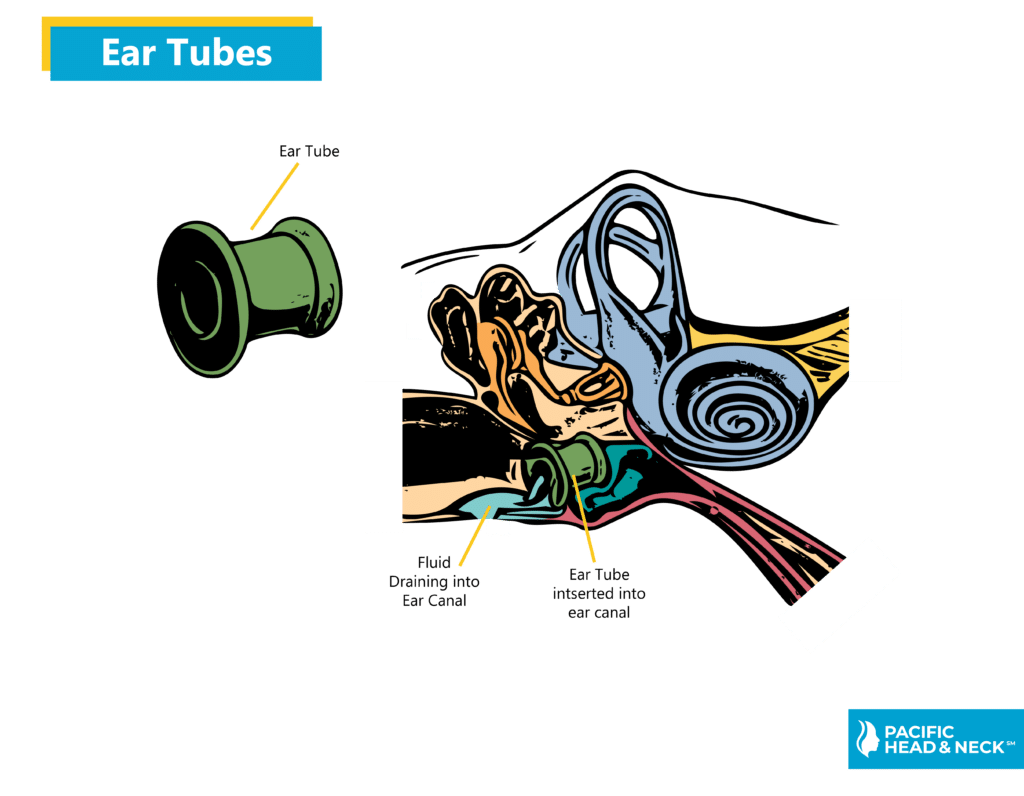 Ear Tubes

Ear Tube

Fluid Draining into Ear Canal

Ear Tube intserted into ear canal

PACIFIC HEAD & NECK℠