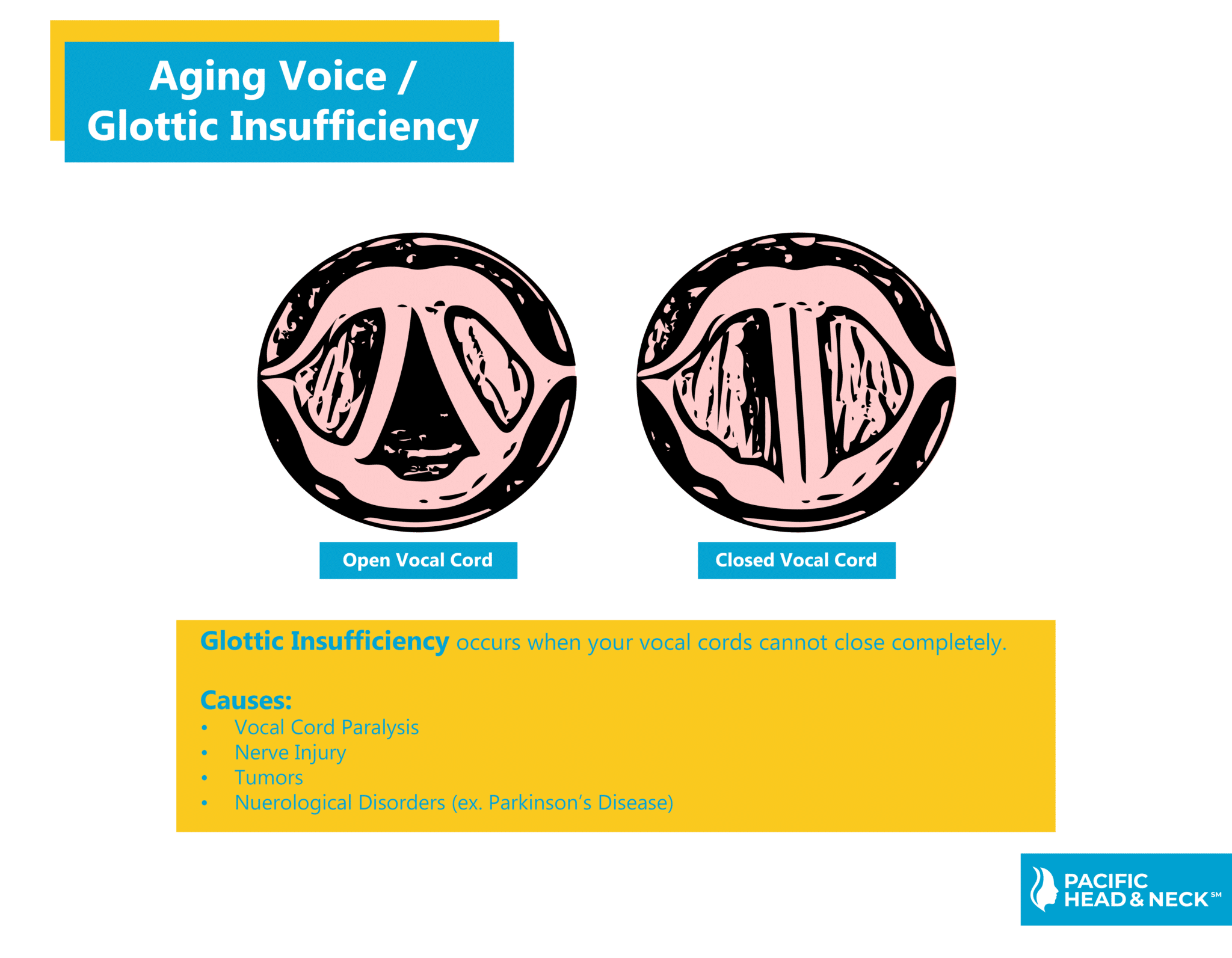 Aging Voice /
Glottic Insufficiency

Open Vocal Cord

Closed Vocal Cord

Glottic Insufficiency occurs when your vocal cords cannot close completely.

Causes:
• Vocal Cord Paralysis
• Nerve Injury
• Tumors
• Nuerological Disorders (ex. Parkinson's Disease)

PACIFIC
HEAD & NECK℠